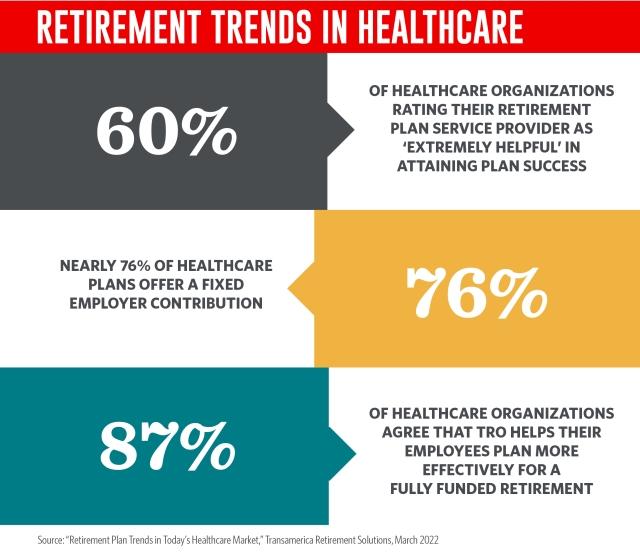 RETIREMENT TRENDS IN HEALTHCARE

60%

OF HEALTHCARE ORGANIZATIONS RATING THEIR RETIREMENT PLAN SERVICE PROVIDER AS 'EXTREMELY HELPFUL' IN ATTAINING PLAN SUCCESS

NEARLY 76% OF HEALTHCARE PLANS OFFER A FIXED EMPLOYER CONTRIBUTION

76%

87%

OF HEALTHCARE ORGANIZATIONS AGREE THAT TRO HELPS THEIR EMPLOYEES PLAN MORE EFFECTIVELY FOR A FULLY FUNDED RETIREMENT

Source: "Retirement Plan Trends in Today's Healthcare Market," Transamerica Retirement Solutions, March 2022