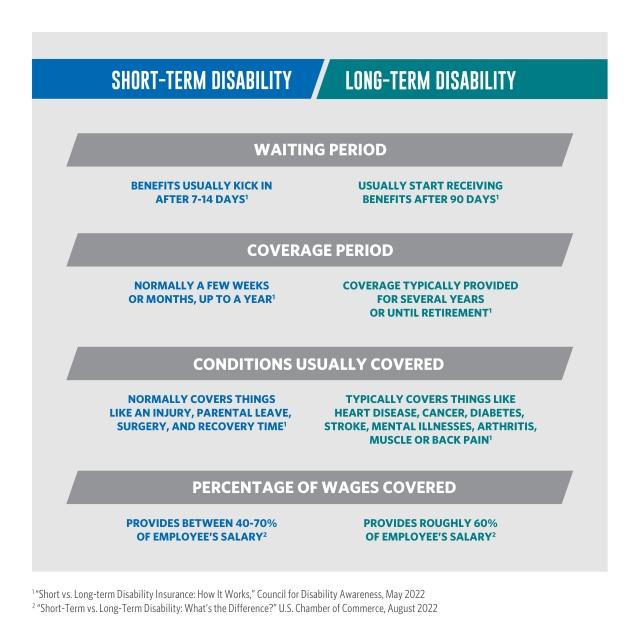 SHORT-TERM DISABILITY

LONG-TERM DISABILITY

WAITING PERIOD

BENEFITS USUALLY KICK IN AFTER 7-14 DAYS$^1$

USUALLY START RECEIVING BENEFITS AFTER 90 DAYS$^1$

COVERAGE PERIOD

NORMALLY A FEW WEEKS OR MONTHS, UP TO A YEAR$^1$

COVERAGE TYPICALLY PROVIDED FOR SEVERAL YEARS OR UNTIL RETIREMENT$^1$

CONDITIONS USUALLY COVERED

NORMALLY COVERS THINGS LIKE AN INJURY, PARENTAL LEAVE, SURGERY, AND RECOVERY TIME$^1$

TYPICALLY COVERS THINGS LIKE HEART DISEASE, CANCER, DIABETES, STROKE, MENTAL ILLNESSES, ARTHRITIS, MUSCLE OR BACK PAIN$^1$

PERCENTAGE OF WAGES COVERED

PROVIDES BETWEEN 40-70% OF EMPLOYEE'S SALARY$^2$

PROVIDES ROUGHLY 60% OF EMPLOYEE'S SALARY$^2$

$^1$"Short vs. Long-term Disability Insurance: How It Works," Council for Disability Awareness, May 2022
$^2$ "Short-Term vs. Long-Term Disability: What's the Difference?" U.S. Chamber of Commerce, August 2022